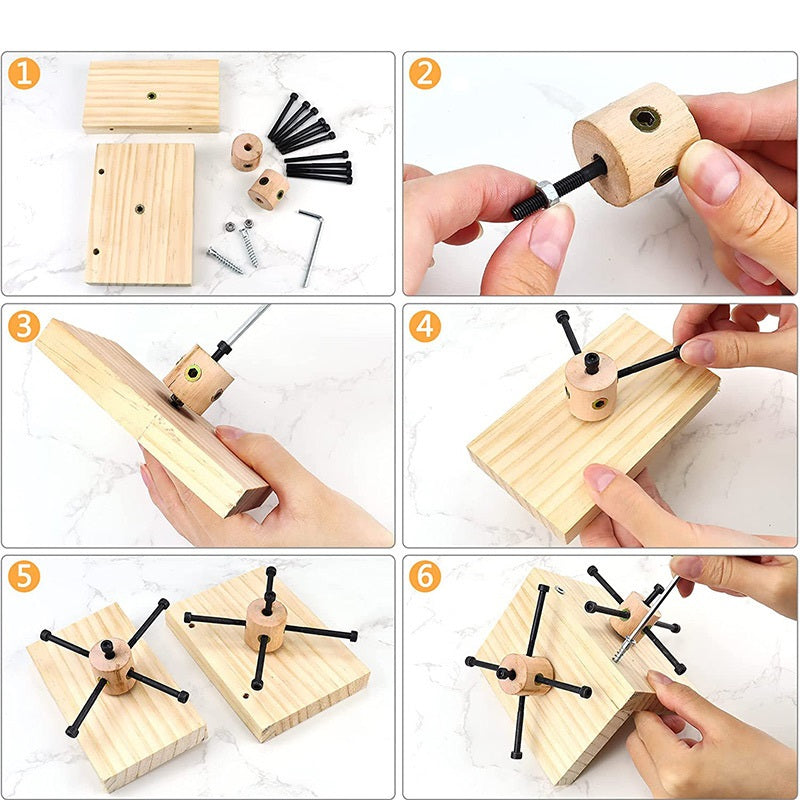 1

2

3

4

5

6